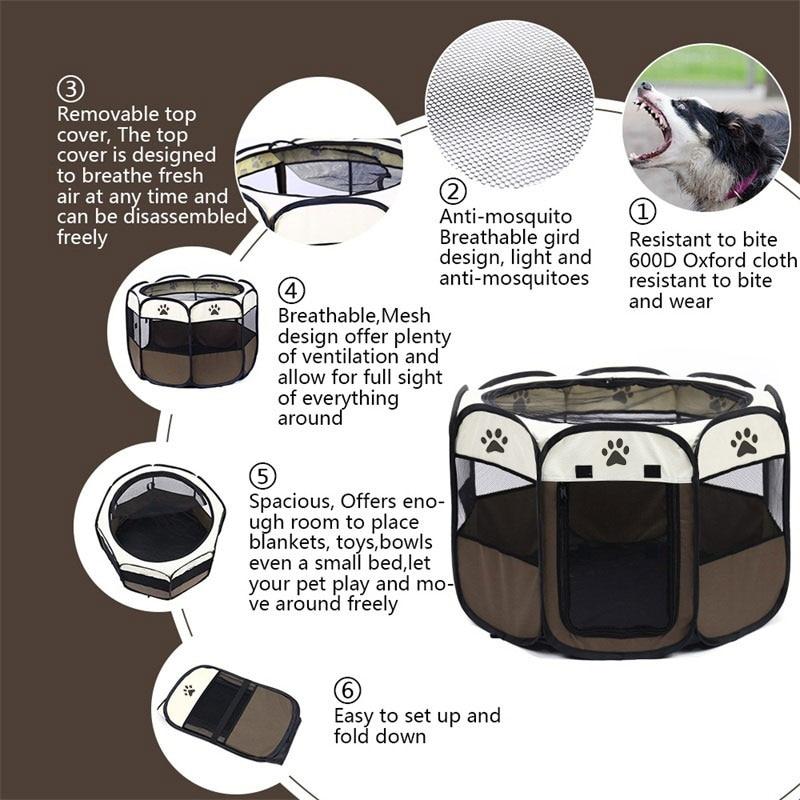 ③
Removable top cover, The top cover is designed to breathe fresh air at any time and can be disassembled freely

②
Anti-mosquito Breathable gird design, light and anti-mosquitoes

①
Resistant to bite 600D Oxford cloth resistant to bite and wear

④
Breathable,Mesh design offer plenty of ventilation and allow for full sight of everything around

⑤
Spacious, Offers enough room to place blankets, toys,bowls even a small bed,let your pet play and move around freely

⑥
Easy to set up and fold down